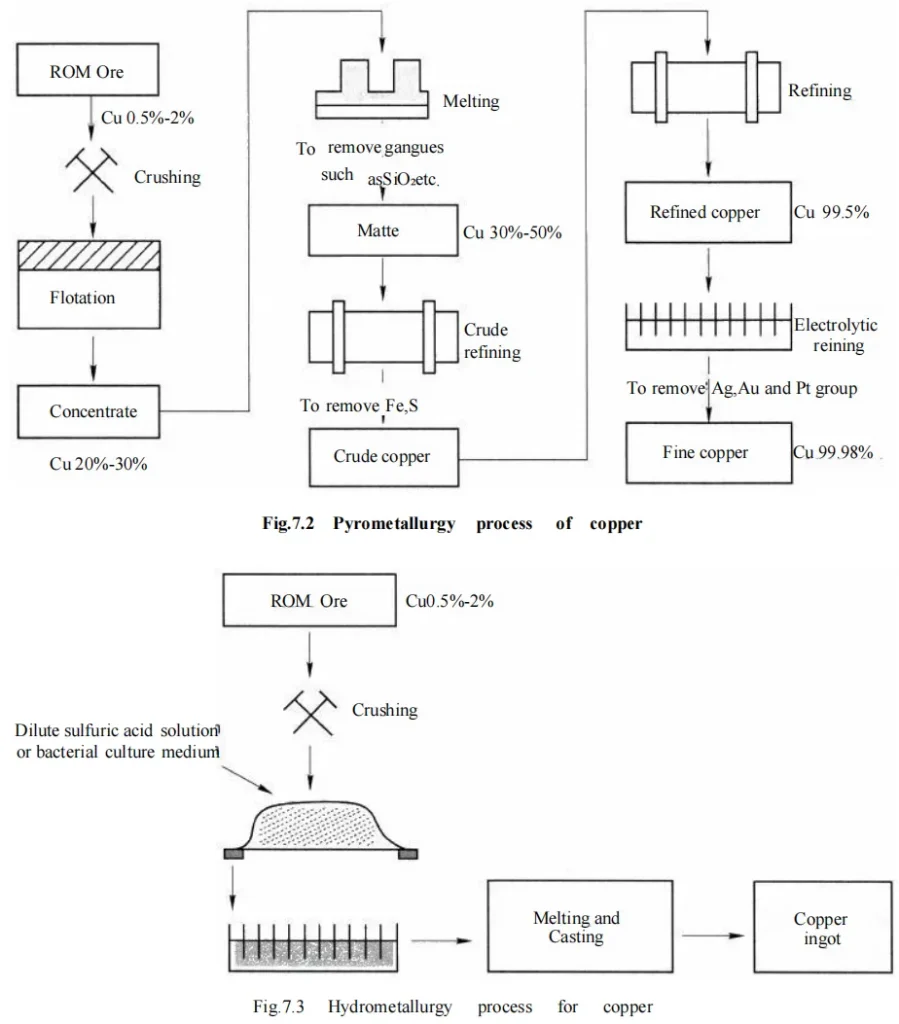 ROM Ore

Cu 0.5%-2%

Crushing

Flotation

Concentrate

Cu 20%-30%

Melting

To remove gangues such as $SiO_2$ etc.

Matte

Cu 30%-50%

Crude refining

To remove Fe,S

Crude copper

Refining

Refined copper

Cu 99.5%

Electrolytic reining

To remove Ag,Au and Pt group

Fine copper

Cu 99.98%

Fig.7.2 Pyrometallurgy process of copper

ROM Ore

Cu0.5%-2%

Crushing

Dilute sulfuric acid solution or bacterial culture medium

Melting and Casting

Copper ingot

Fig.7.3 Hydrometallurgy process for copper